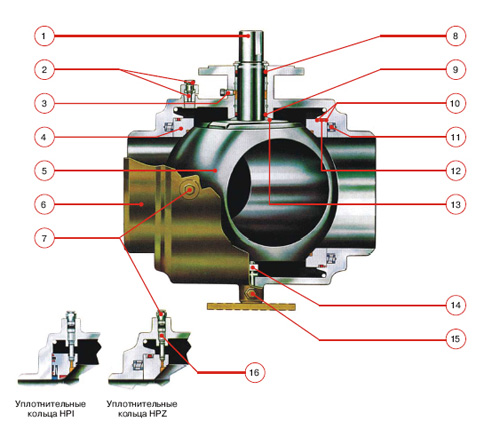 1
2
3
4
5
6
7
8
9
10
11
12
13
14
15
16

Уплотнительные кольца HPI

Уплотнительные кольца HPZ